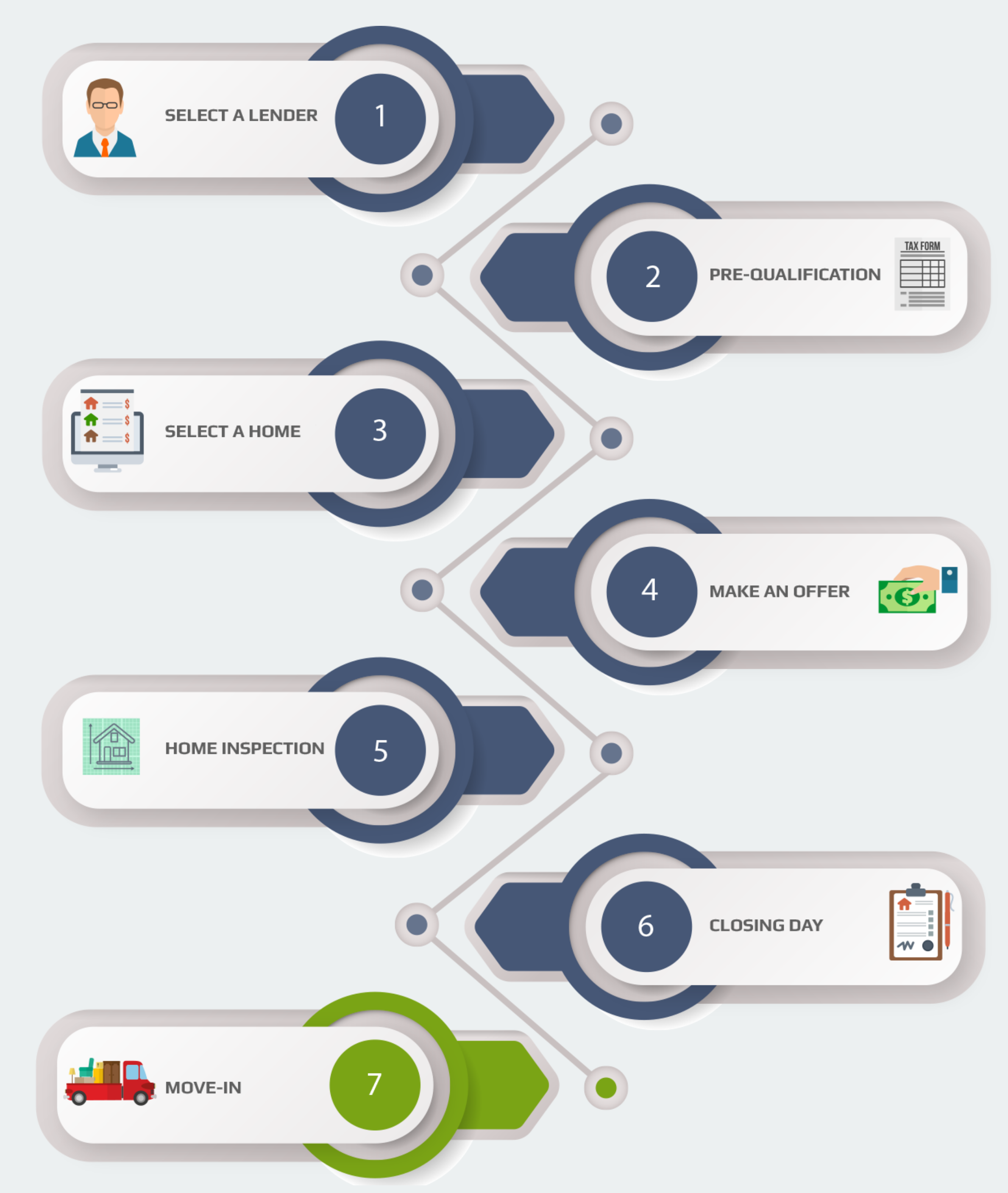 SELECT A LENDER 1

2 PRE-QUALIFICATION TAX FORM

SELECT A HOME 3

4 MAKE AN OFFER

HOME INSPECTION 5

6 CLOSING DAY

MOVE-IN 7